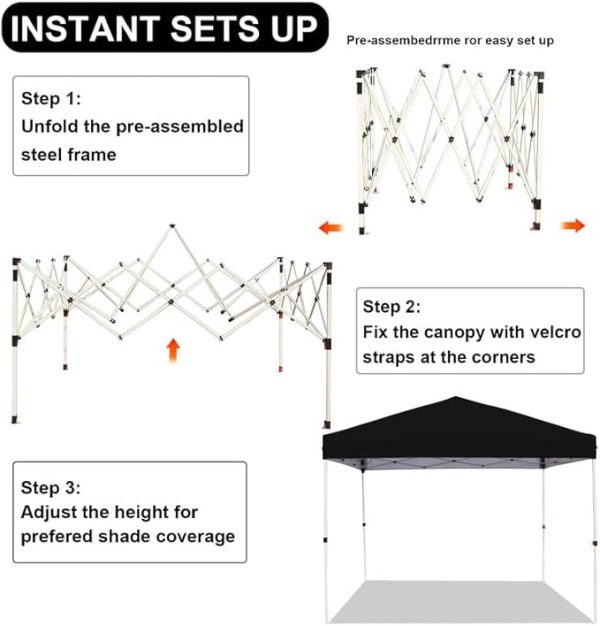 INSTANT SETS UP

Pre-assembedrrme ror easy set up

Step 1:
Unfold the pre-assembled steel frame

Step 2:
Fix the canopy with velcro straps at the corners

Step 3:
Adjust the height for prefered shade coverage