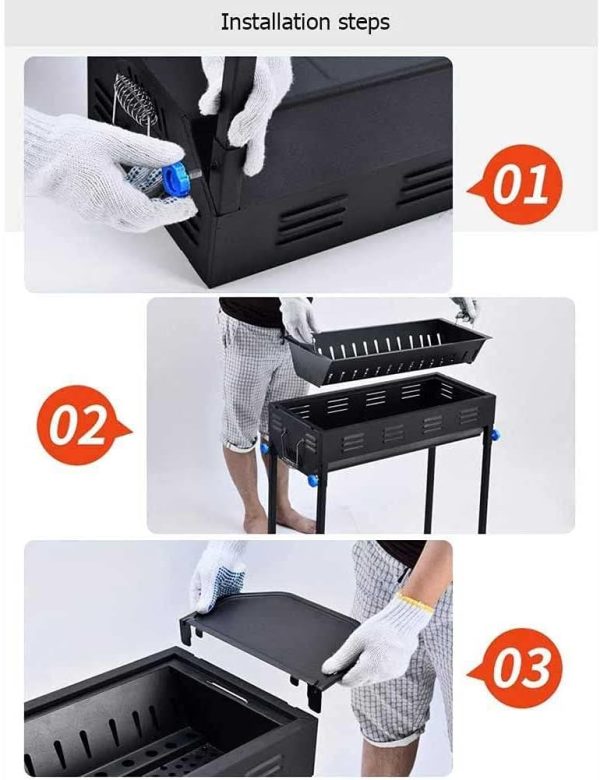 Installation steps

01

02

03