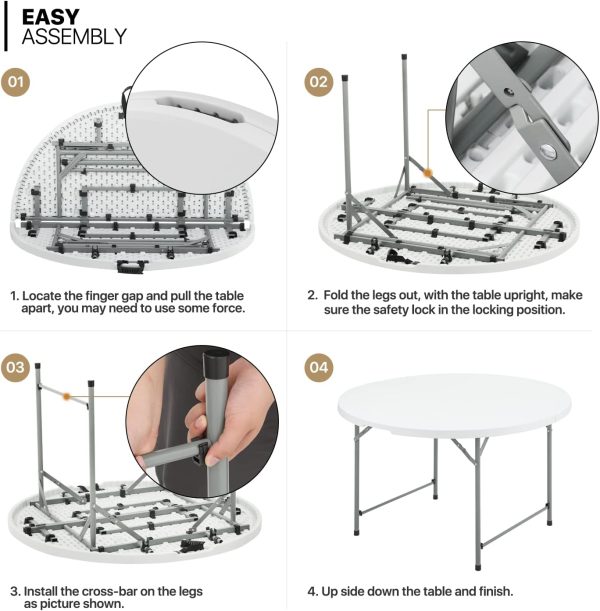 EASY
ASSEMBLY

01

1. Locate the finger gap and pull the table apart, you may need to use some force.

02

2. Fold the legs out, with the table upright, make sure the safety lock in the locking position.

03

3. Install the cross-bar on the legs as picture shown.

04

4. Up side down the table and finish.