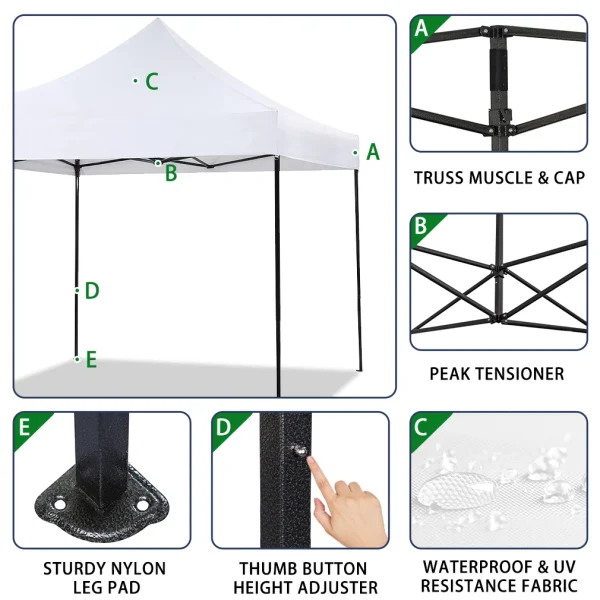 C
A
B
D
E

A
TRUSS MUSCLE & CAP

B
PEAK TENSIONER

E
STURDY NYLON LEG PAD

D
THUMB BUTTON HEIGHT ADJUSTER

C
WATERPROOF & UV RESISTANCE FABRIC