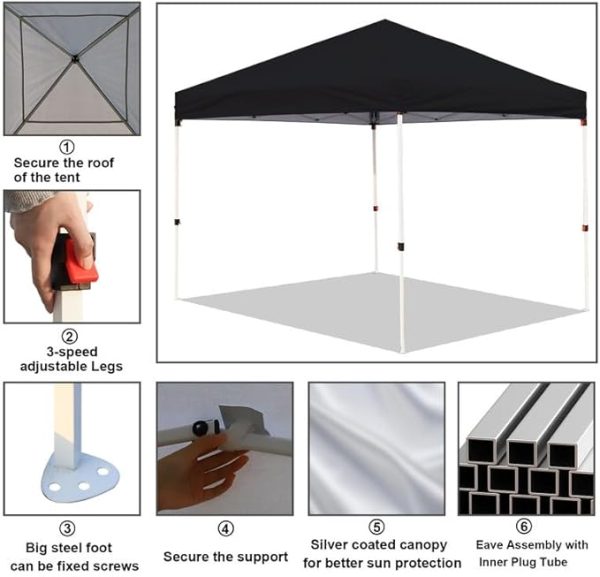 ①
Secure the roof of the tent

②
3-speed adjustable Legs

③
Big steel foot can be fixed screws

④
Secure the support

⑤
Silver coated canopy for better sun protection

⑥
Eave Assembly with Inner Plug Tube