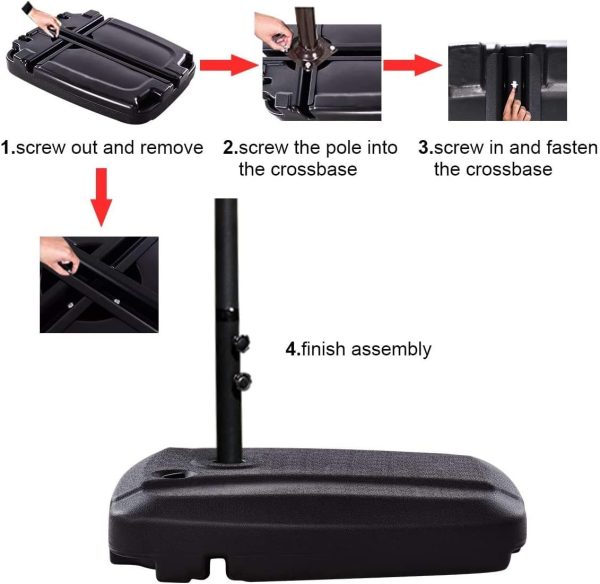 1.screw out and remove

2.screw the pole into the crossbase

3.screw in and fasten the crossbase

4.finish assembly