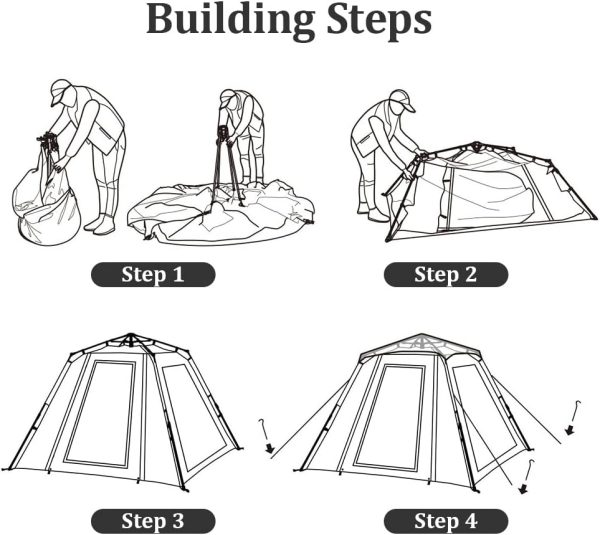 Building Steps

Step 1

Step 2

Step 3

Step 4