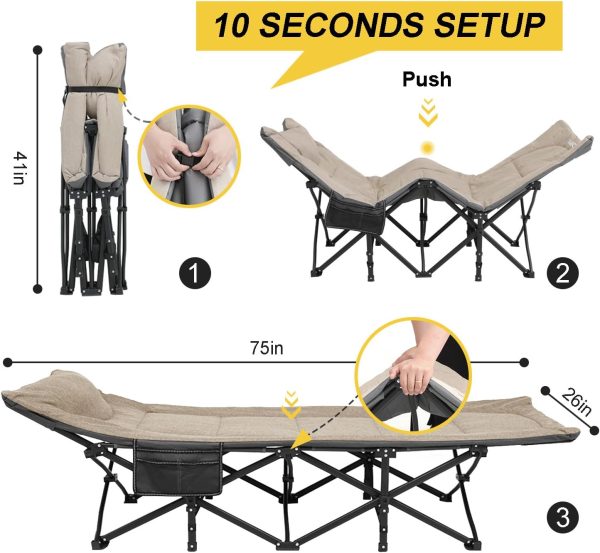 10 SECONDS SETUP

41in

Push

1

2

75in

26in

3