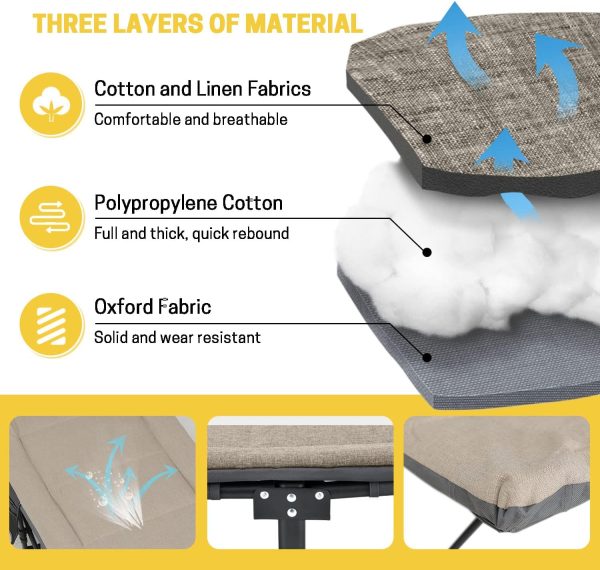 THREE LAYERS OF MATERIAL

Cotton and Linen Fabrics
Comfortable and breathable

Polypropylene Cotton
Full and thick, quick rebound

Oxford Fabric
Solid and wear resistant