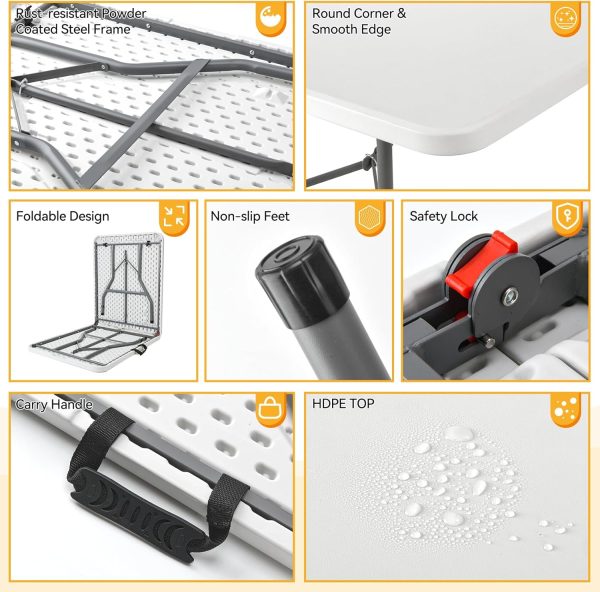 Rust-resistant Powder Coated Steel Frame

Round Corner & Smooth Edge

Foldable Design

Non-slip Feet

Safety Lock

Carry Handle

HDPE TOP