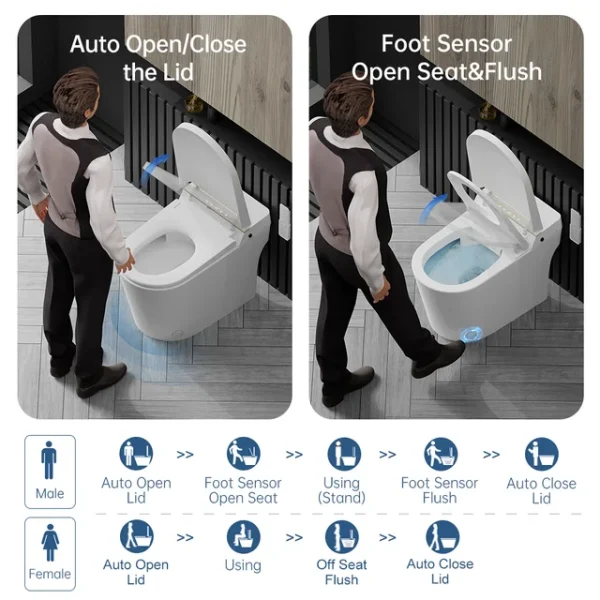 Auto Open/Close the Lid

Foot Sensor Open Seat&Flush

Male

Auto Open Lid >> Foot Sensor Open Seat >> Using (Stand) >> Foot Sensor Flush >> Auto Close Lid

Female

Auto Open Lid >> Using >> Off Seat Flush >> Auto Close Lid