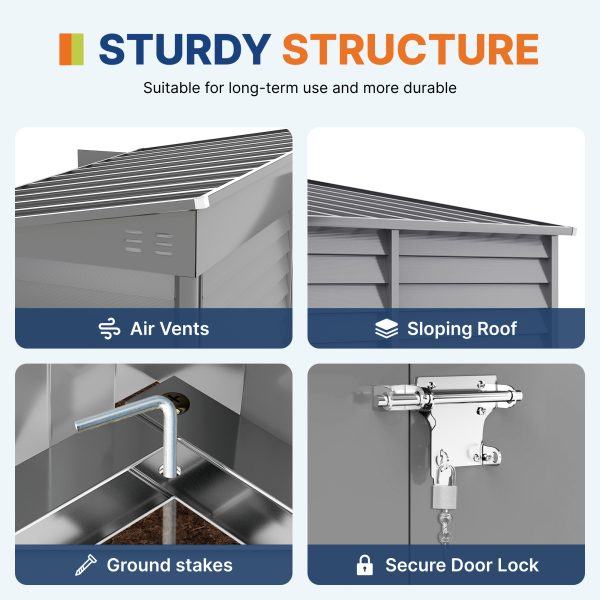 STURDY STRUCTURE

Suitable for long-term use and more durable

Air Vents

Sloping Roof

Ground stakes

Secure Door Lock