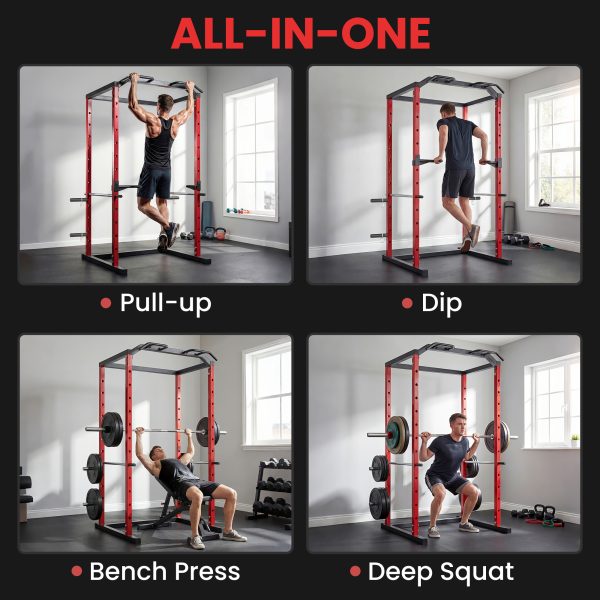 ALL-IN-ONE

• Pull-up

• Dip

• Bench Press

• Deep Squat